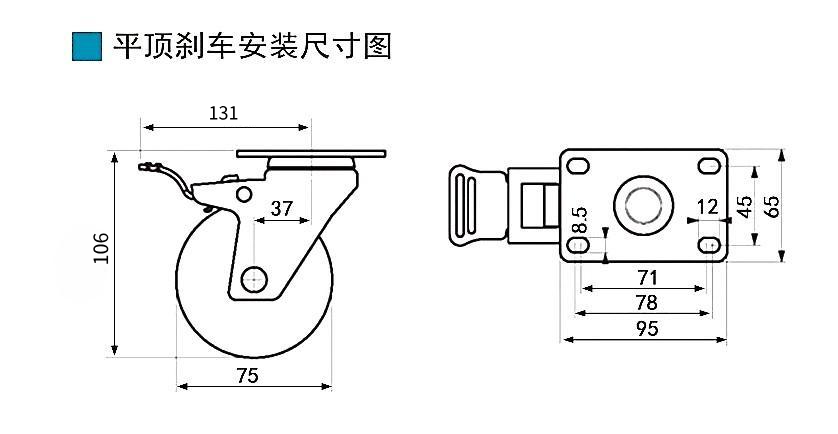 平顶刹车安装尺寸图

131
37
106
75

8.5
12
45
65
71
78
95