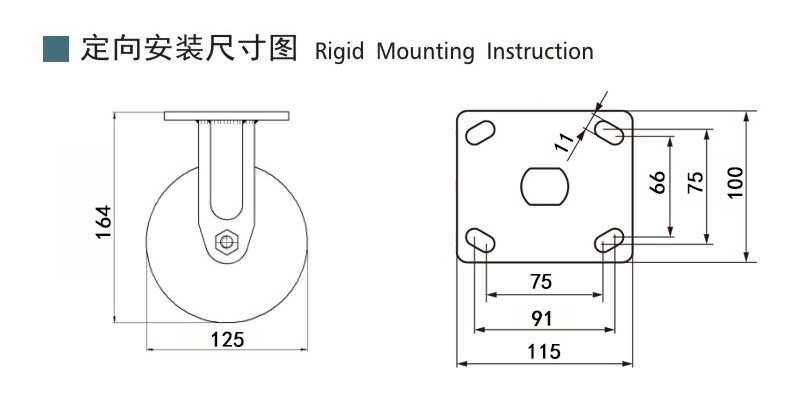 定向安装尺寸图 Rigid Mounting Instruction

164

125

11

66

75

100

75

91

115